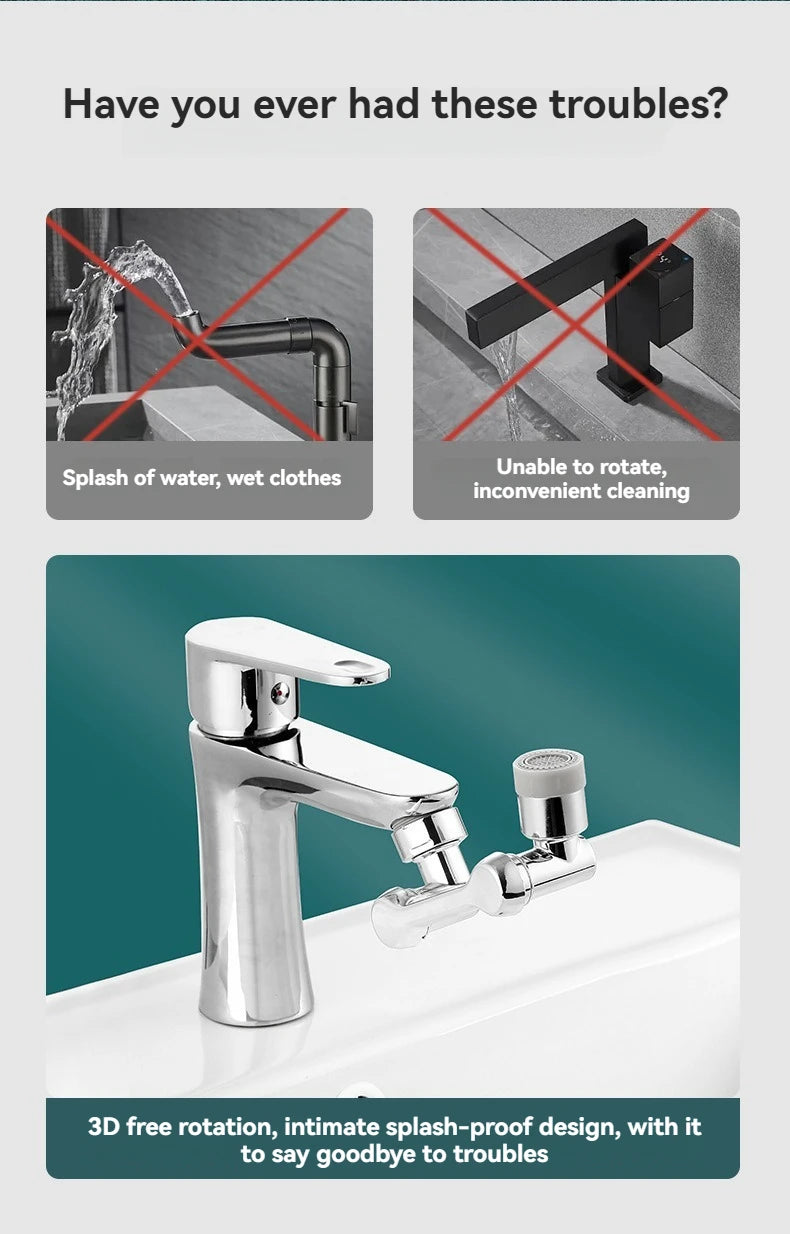 Have you ever had these troubles?

Splash of water, wet clothes

Unable to rotate, inconvenient cleaning

3D free rotation, intimate splash-proof design, with it to say goodbye to troubles