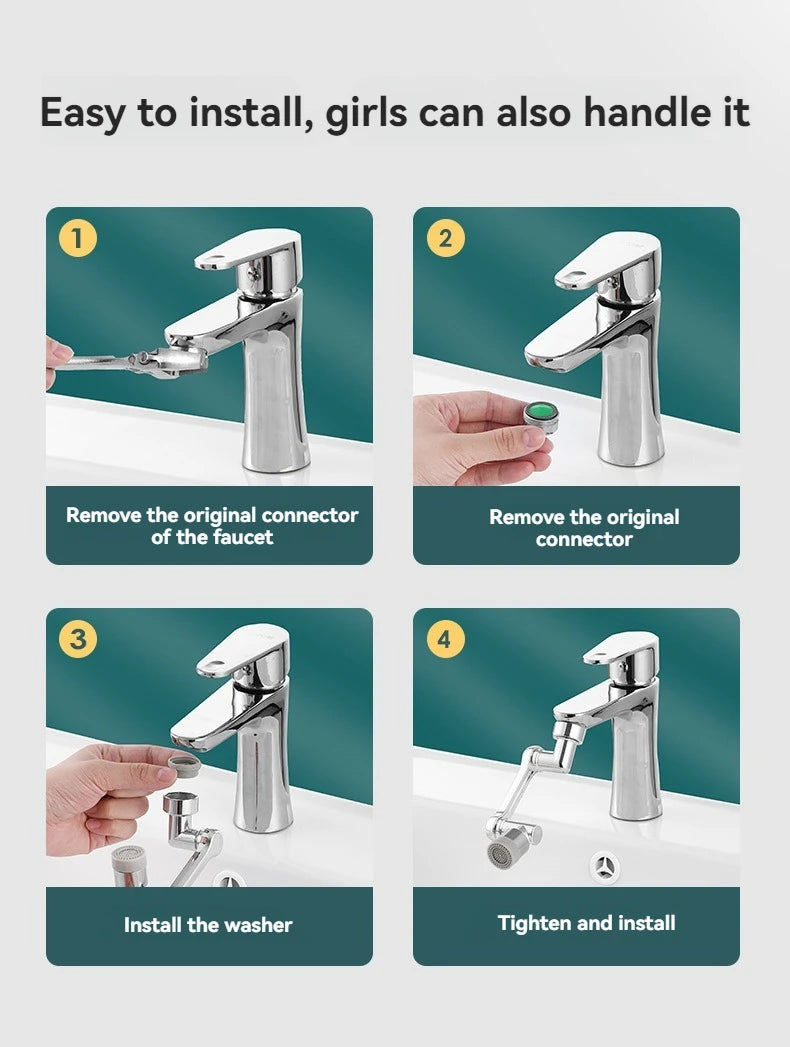 Easy to install, girls can also handle it

1

Remove the original connector of the faucet

2

Remove the original connector

3

Install the washer

4

Tighten and install