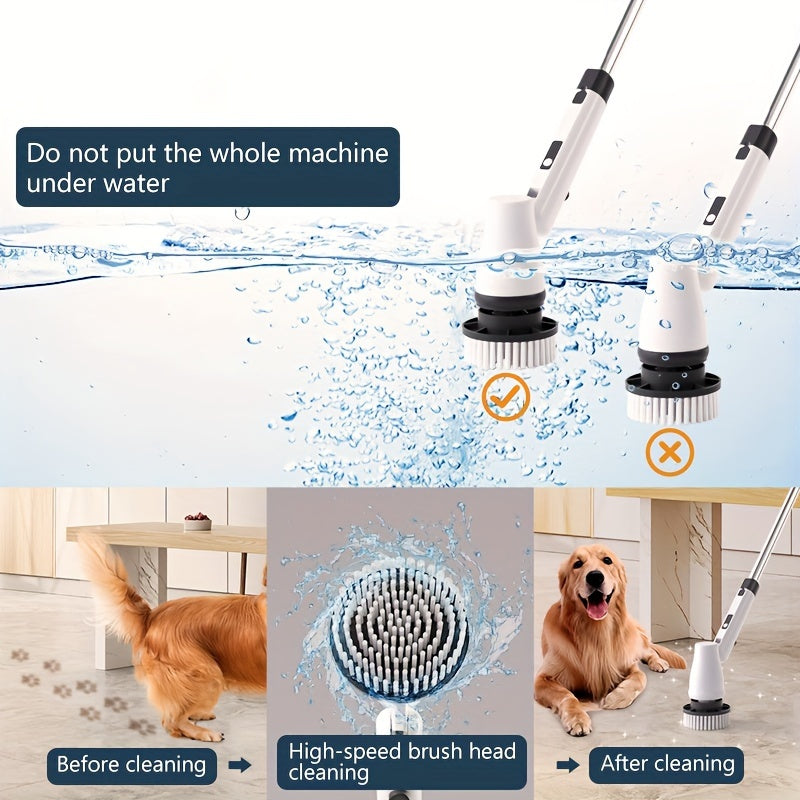 Do not put the whole machine under water

Before cleaning

High-speed brush head cleaning

After cleaning